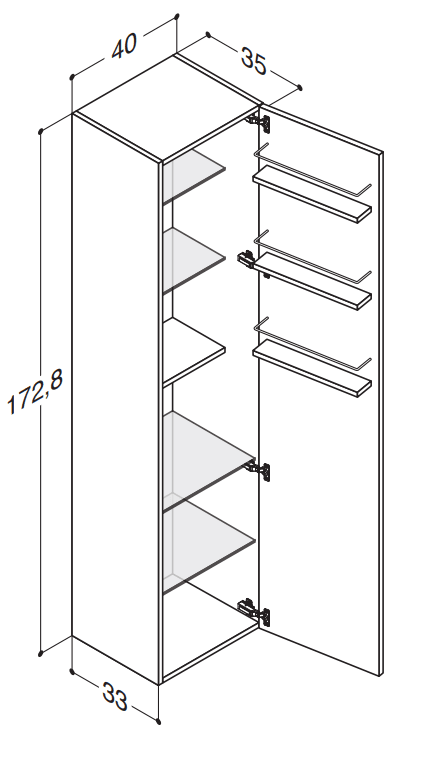 40
35
172,8
33