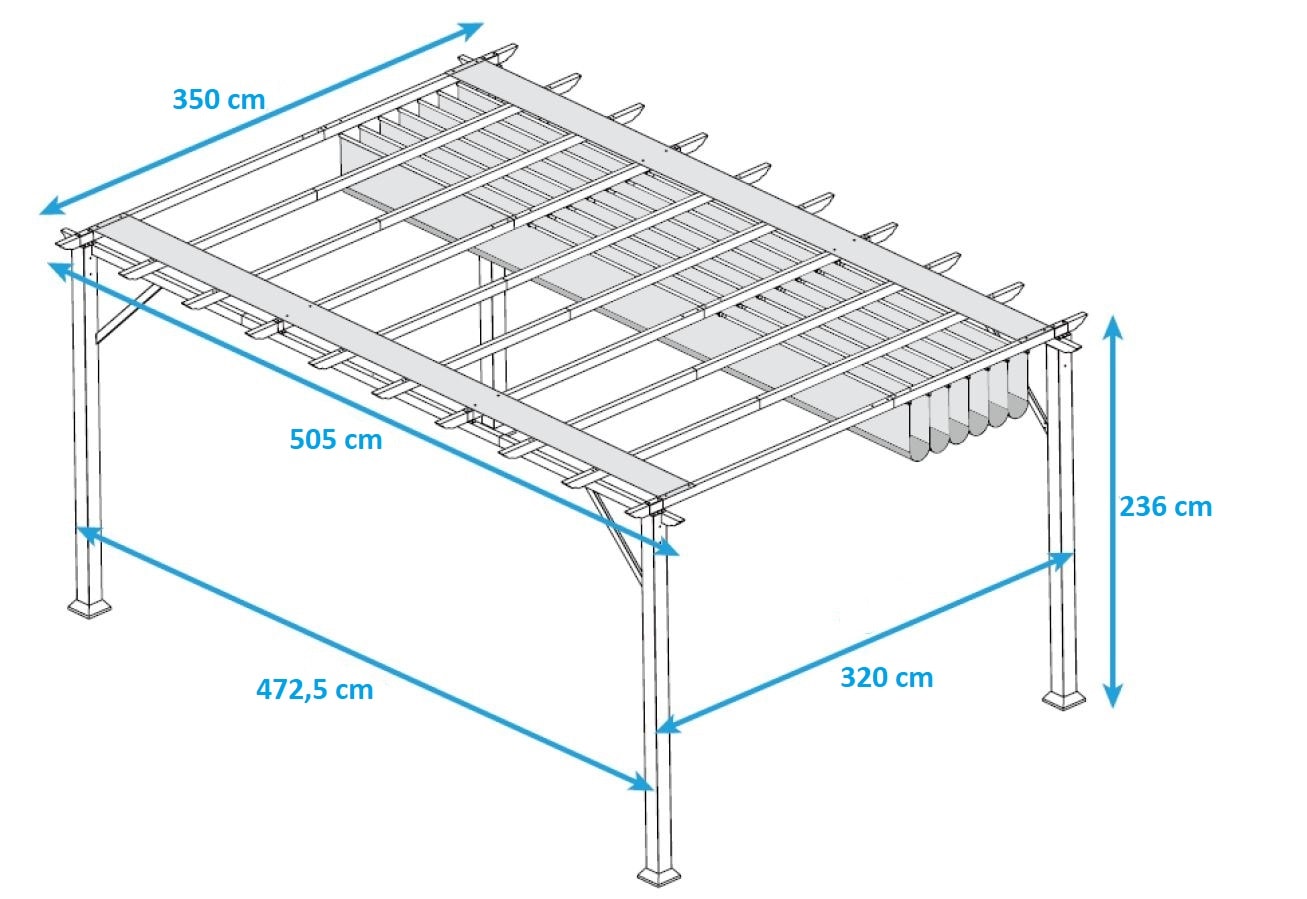 350 cm

505 cm

236 cm

472,5 cm

320 cm