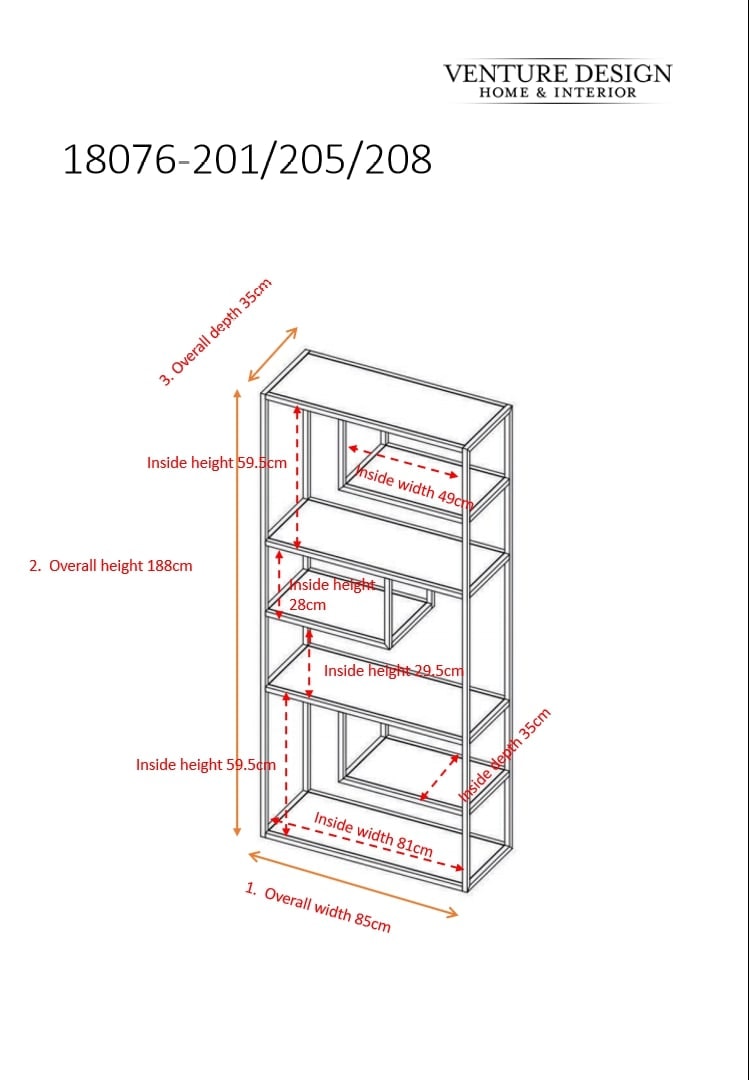 VENTURE DESIGN
HOME & INTERIOR

18076-201/205/208

3. Overall depth 35cm

Inside height 59.5cm

Inside width 49cm

2. Overall height 188cm

Inside height 28cm

Inside height 29.5cm

Inside height 59.5cm

Inside depth 35cm

Inside width 81cm

1. Overall width 85cm