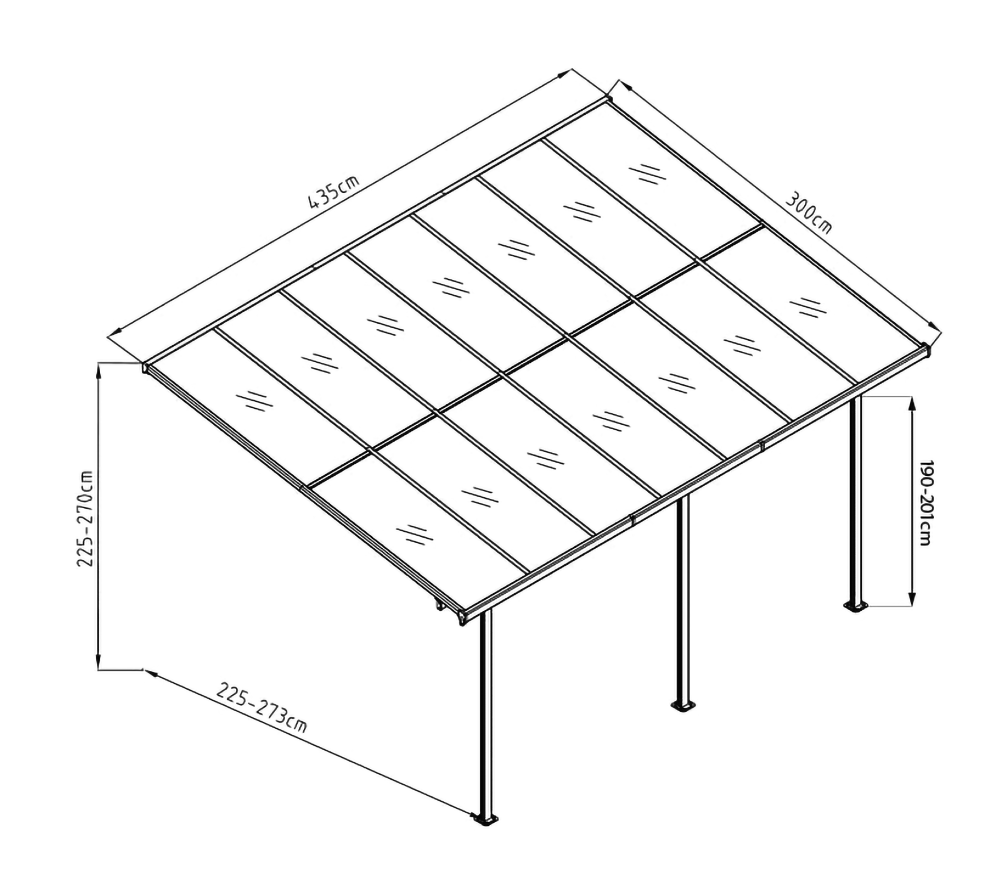 435cm
300cm
225-270cm
190-201cm
225-273cm