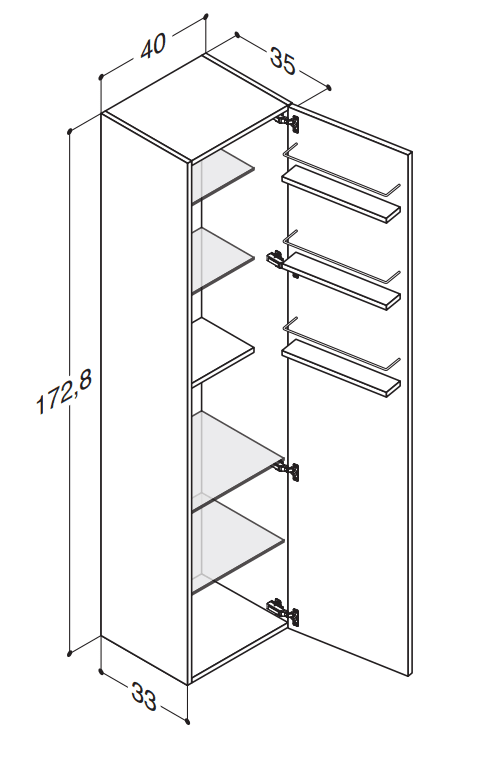 40
35
172,8
33