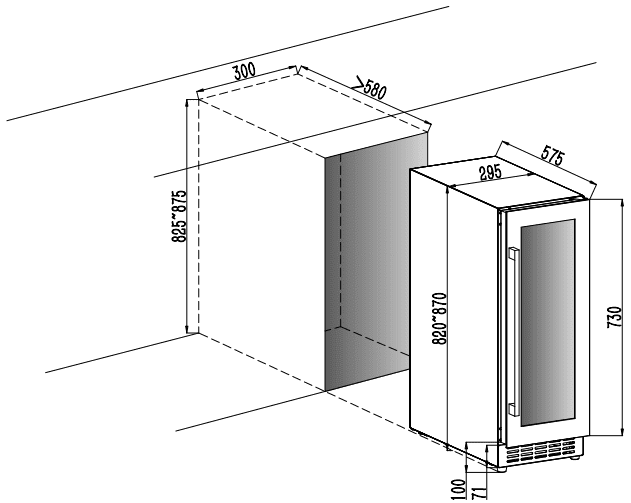 300
>580
825~875
575
295
820~870
730
100
71