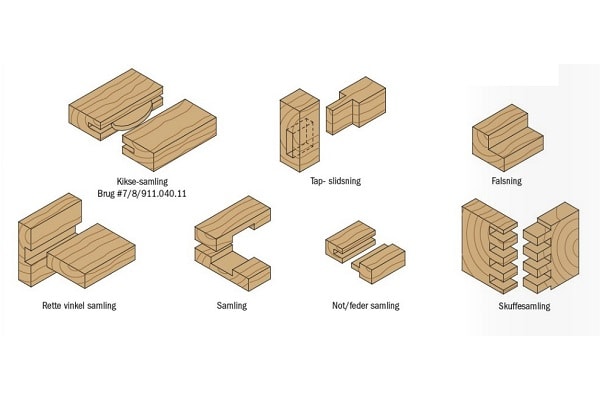 Kikse-samling
Brug #7/8/911.040.11

Tap- slidsning

Falsning

Rette vinkel samling

Samling

Not/feder samling

Skuffesamling