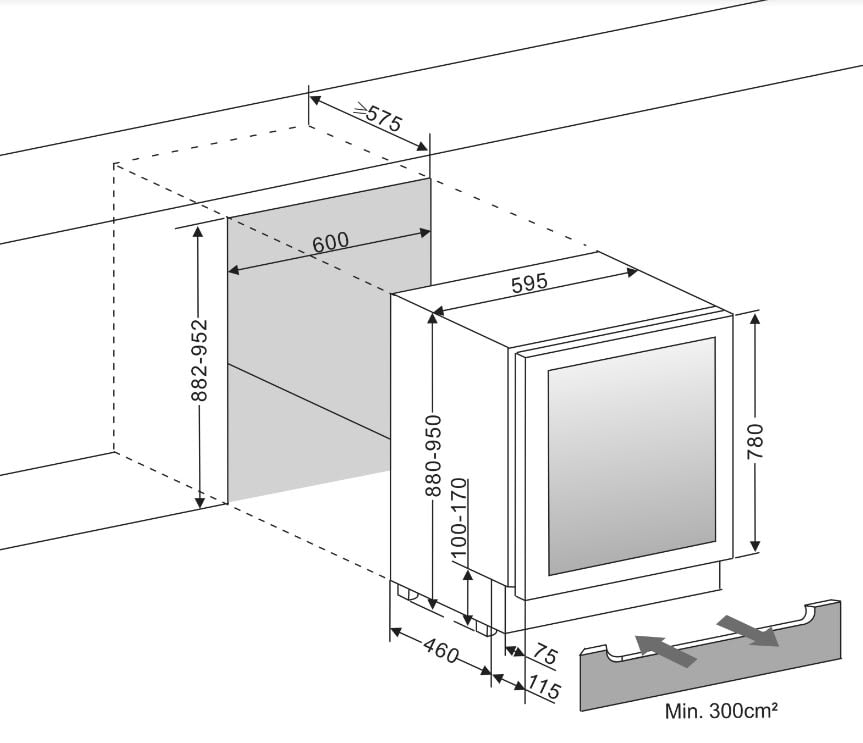 ≥575
600
595
882-952
880-950
780
100-170
460
75
115
Min. 300cm²