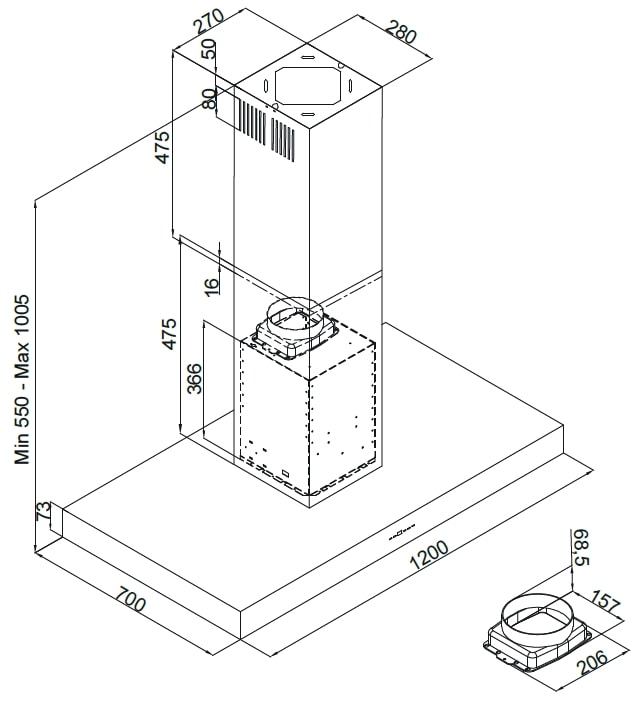 270
280
50
80
475
16
475
366
Min 550 - Max 1005
73
700
1200
68,5
157
206