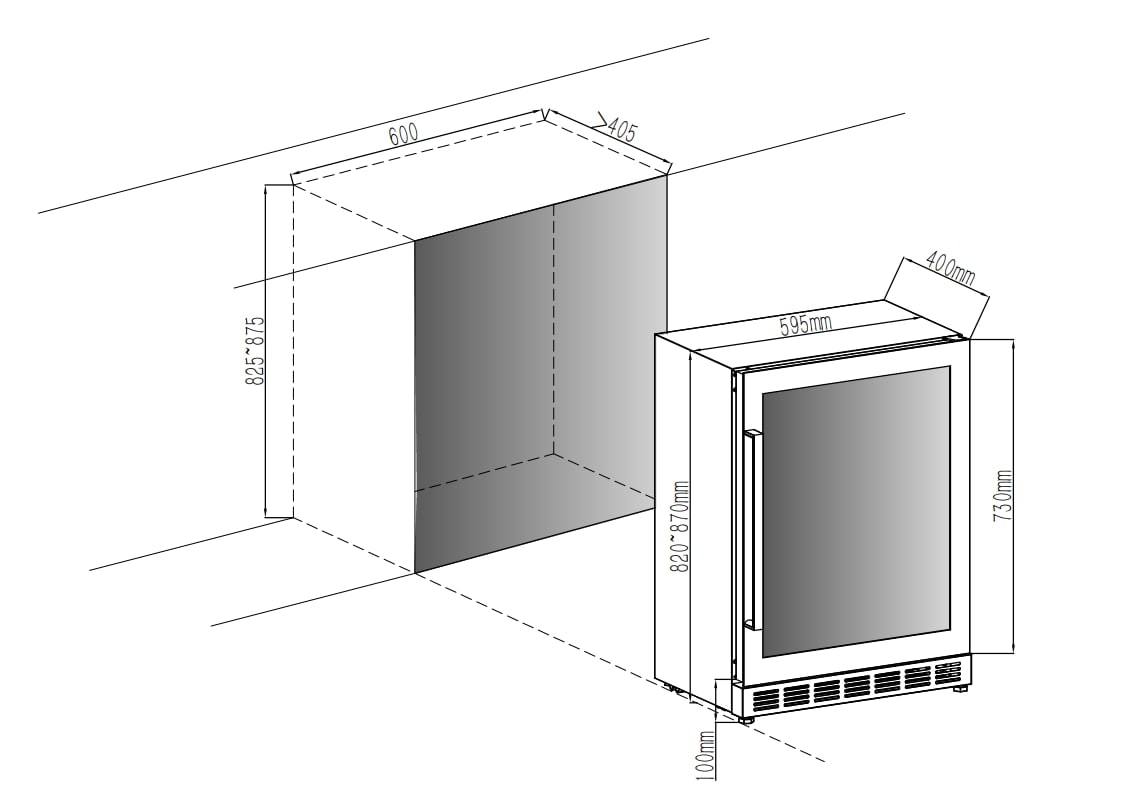 600
>405
825~875
400mm
595mm
820~870mm
730mm
100mm