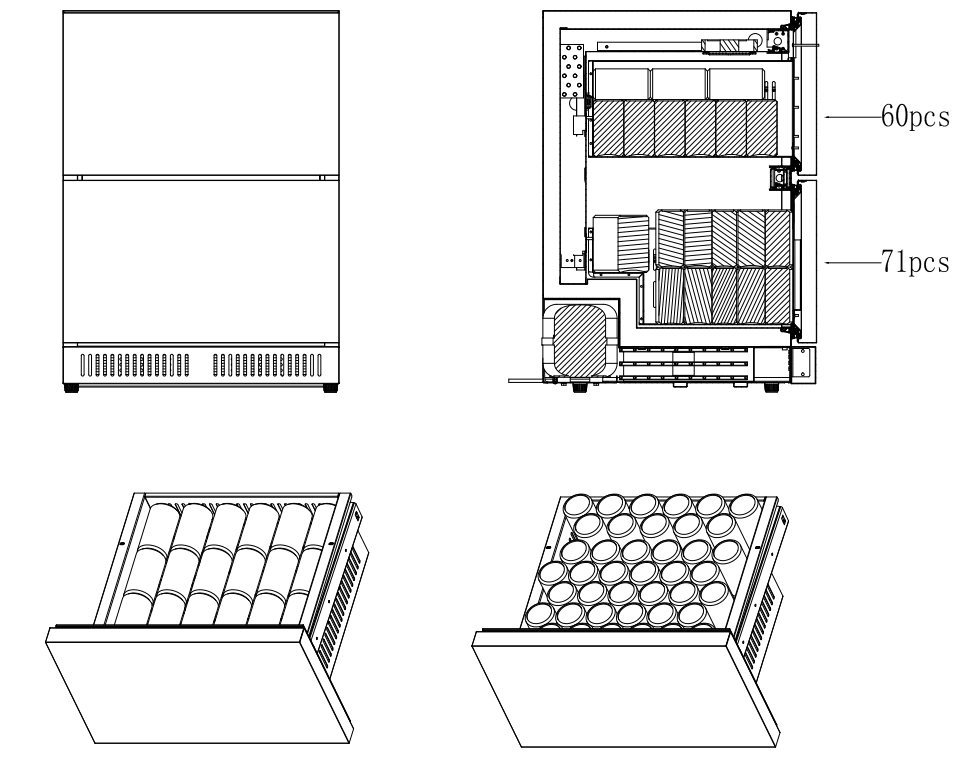 60pcs

71pcs