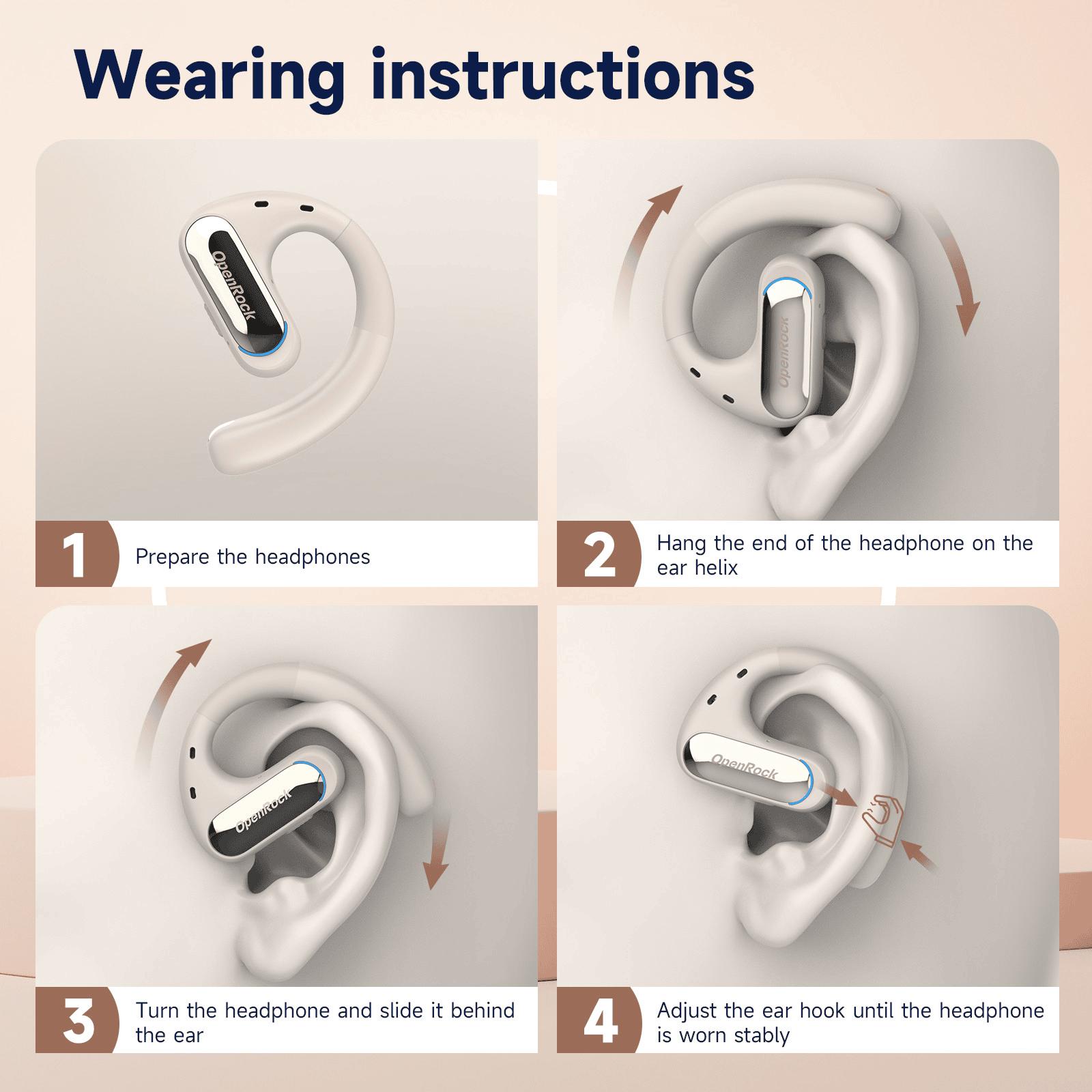 Wearing instructions

OpenRock

1 Prepare the headphones

OpenRock

2 Hang the end of the headphone on the ear helix

OpenRock

3 Turn the headphone and slide it behind the ear

OpenRock

4 Adjust the ear hook until the headphone is worn stably