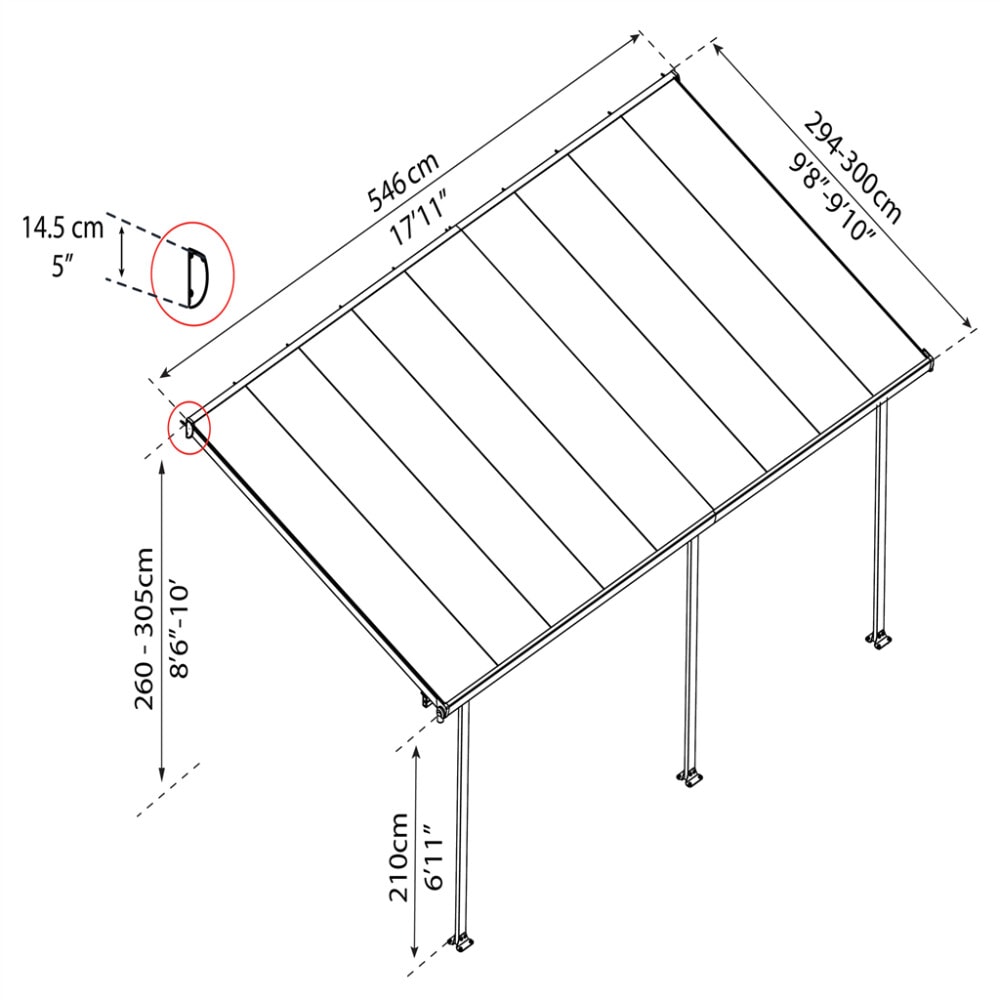 14.5 cm
5″

546 cm
17′11″

294-300 cm
9′8″-9′10″

260 - 305cm
8′6″-10′

210cm
6′11″