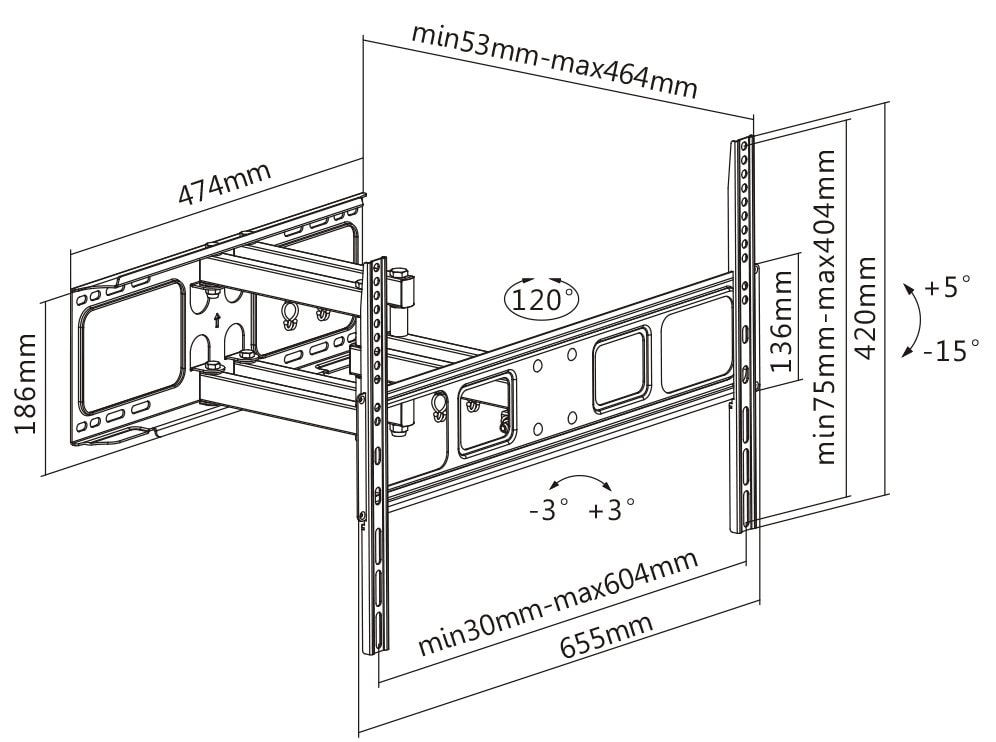 min53mm-max464mm

474mm

186mm

120°

136mm

min75mm-max404mm

420mm

+5°

-15°

-3°   +3°

min30mm-max604mm

655mm