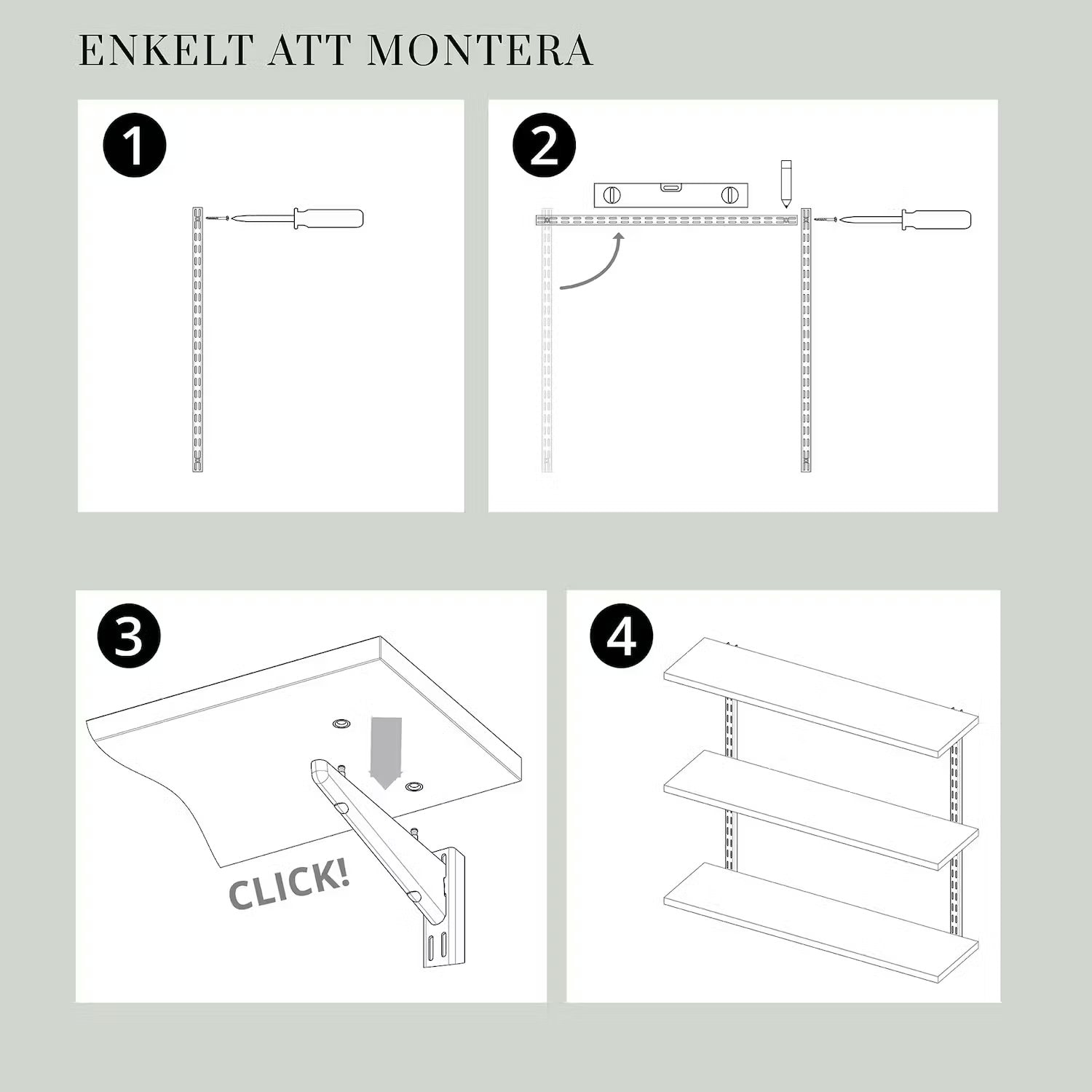 ENKELT ATT MONTERA

1

2

3

CLICK!

4